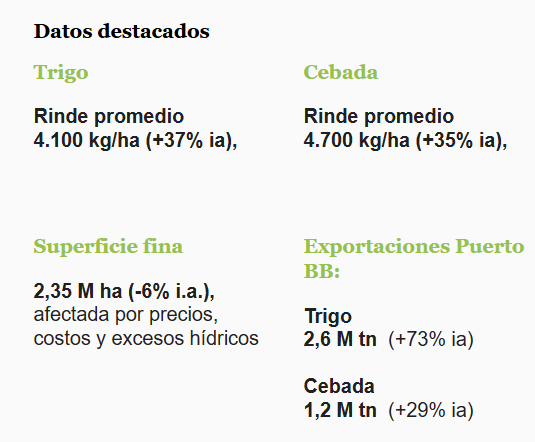 Datos destacados

Trigo

Rinde promedio
4.100 kg/ha (+37% ia),

Cebada

Rinde promedio
4.700 kg/ha (+35% ia),

Superficie fina

2,35 M ha (-6% i.a.), afectada por precios, costos y excesos hídricos

Exportaciones Puerto BB:

Trigo
2,6 M tn (+73% ia)

Cebada
1,2 M tn (+29% ia)